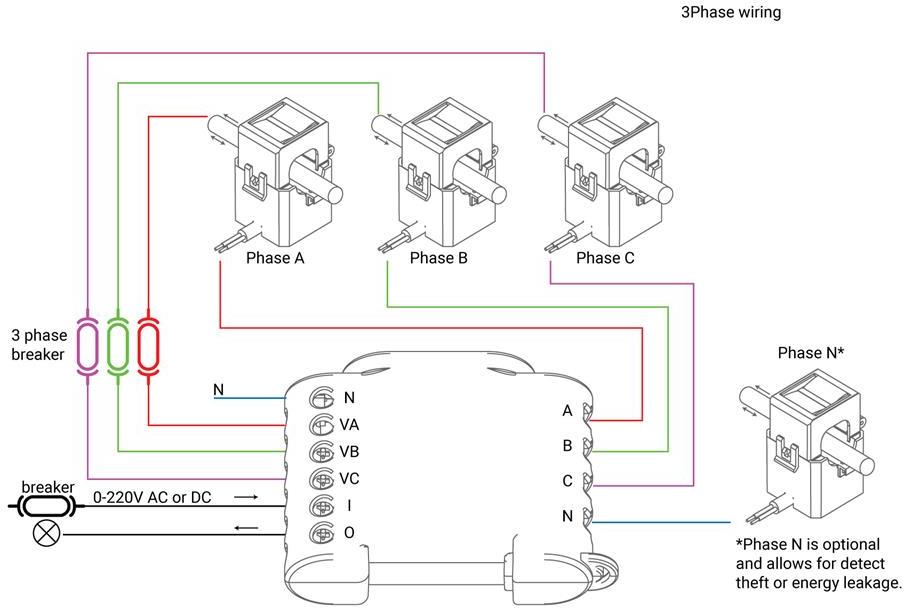 3Phase wiring

Phase A

Phase B

Phase C

3 phase breaker

Phase N*

N

N
VA
VB
VC
I
O

A
B
C
N

breaker

0-220V AC or DC

*Phase N is optional and allows for detect theft or energy leakage.